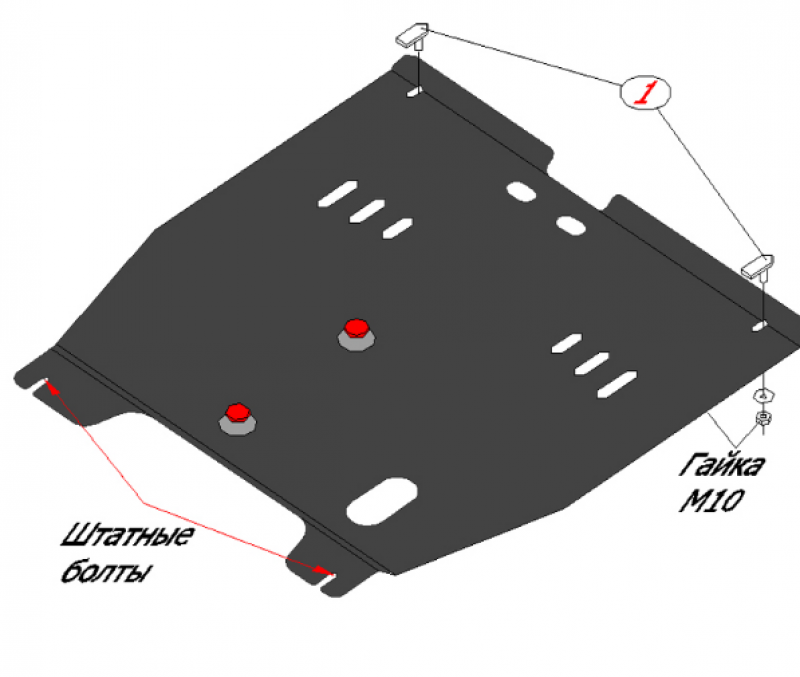 1

Гайка М10

Штатные болты