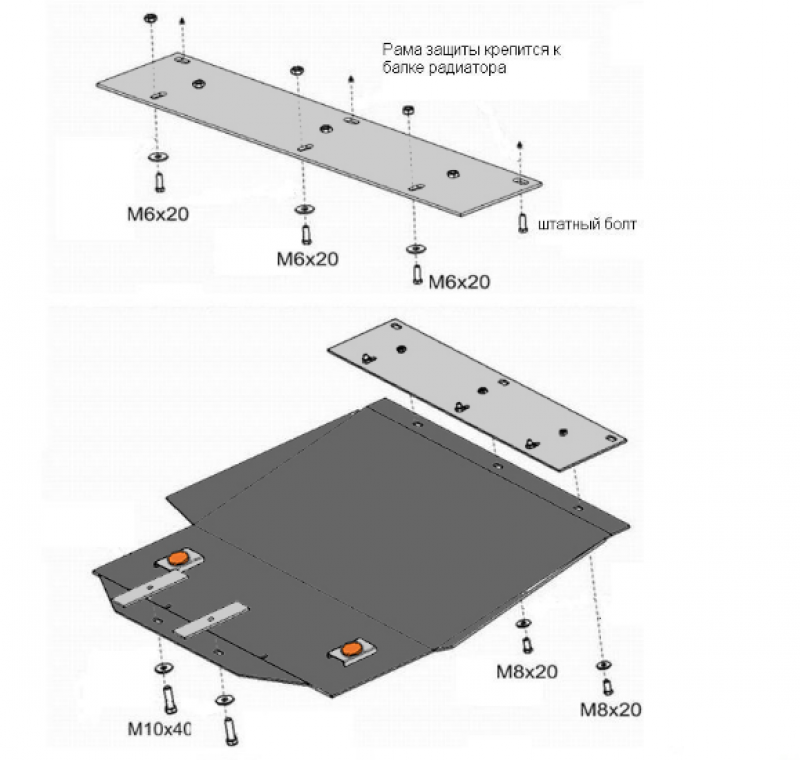 Рама защиты крепится к балке радиатора

M6x20

M6x20

M6x20

штатный болт

M8x20

M8x20

M10x40