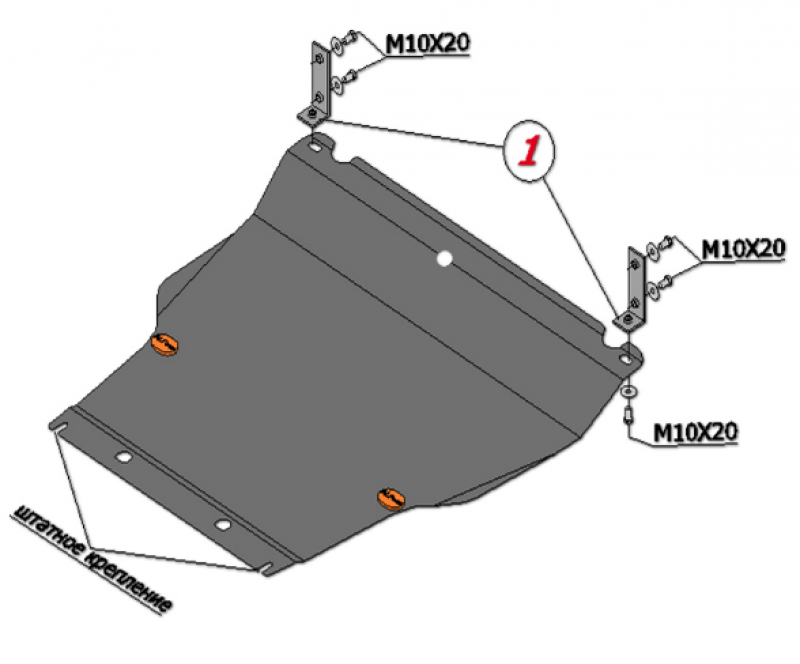 M10X20

1

M10X20

M10X20

штатное крепление