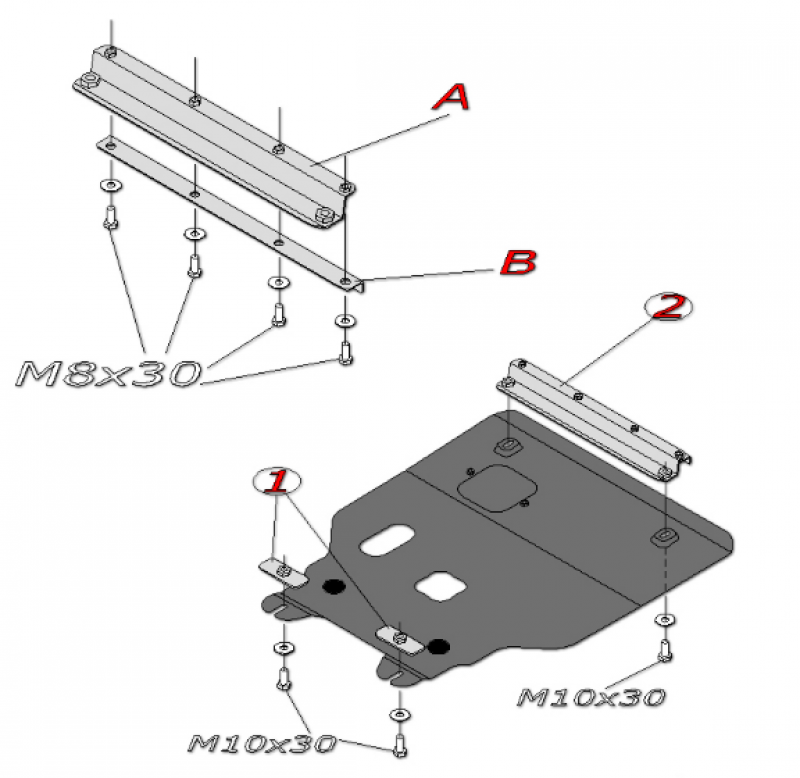 A

B

M8x30

2

1

M10x30

M10x30