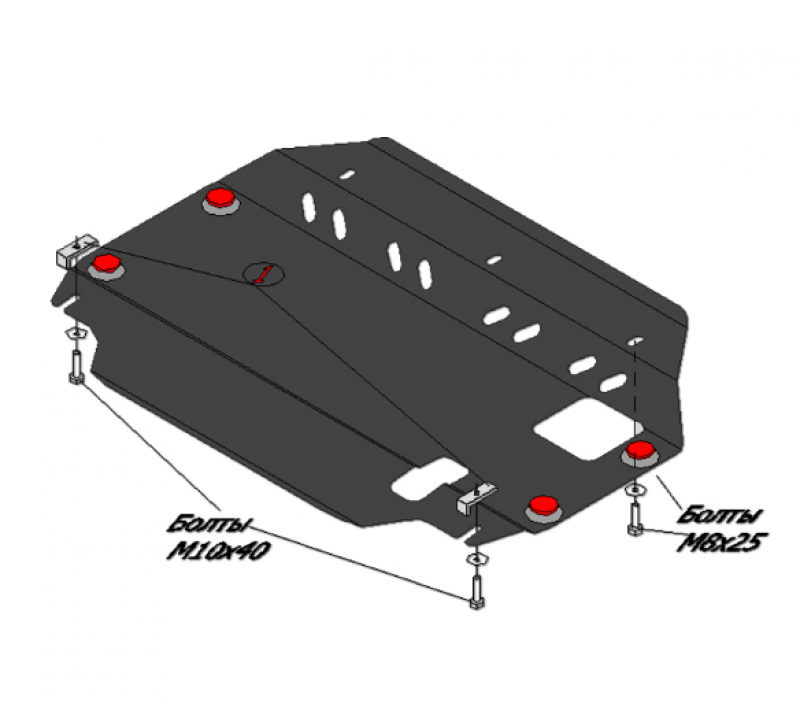 1

Болты M10x40

Болты M8x25