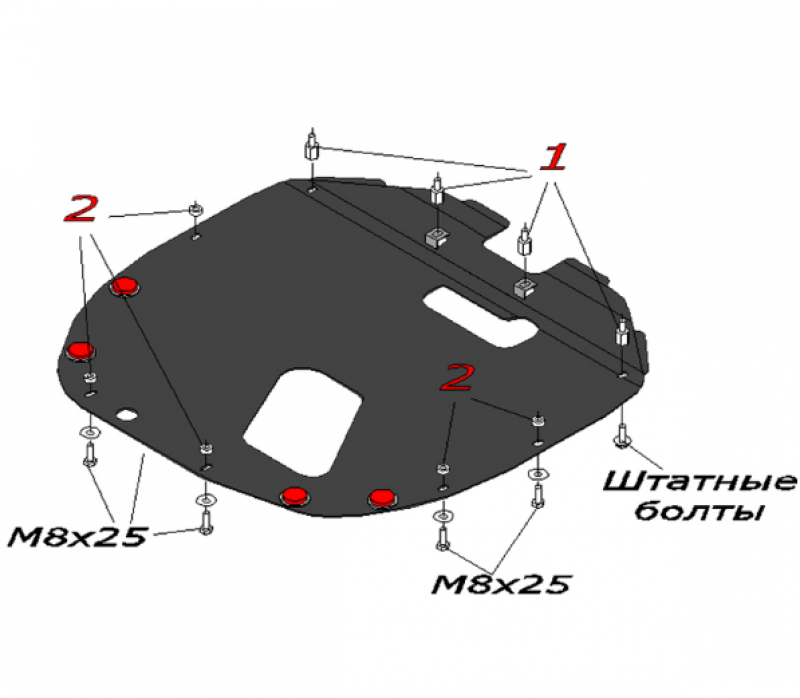 1

2

2

Штатные болты

M8x25

M8x25