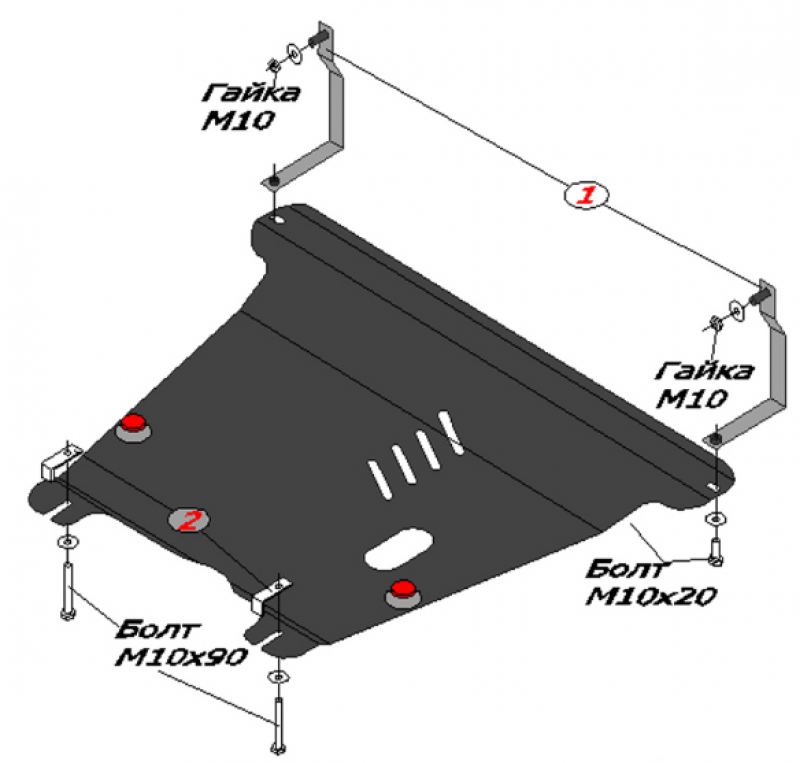 Гайка
М10

1

Гайка
М10

2

Болт
М10х20

Болт
М10х90