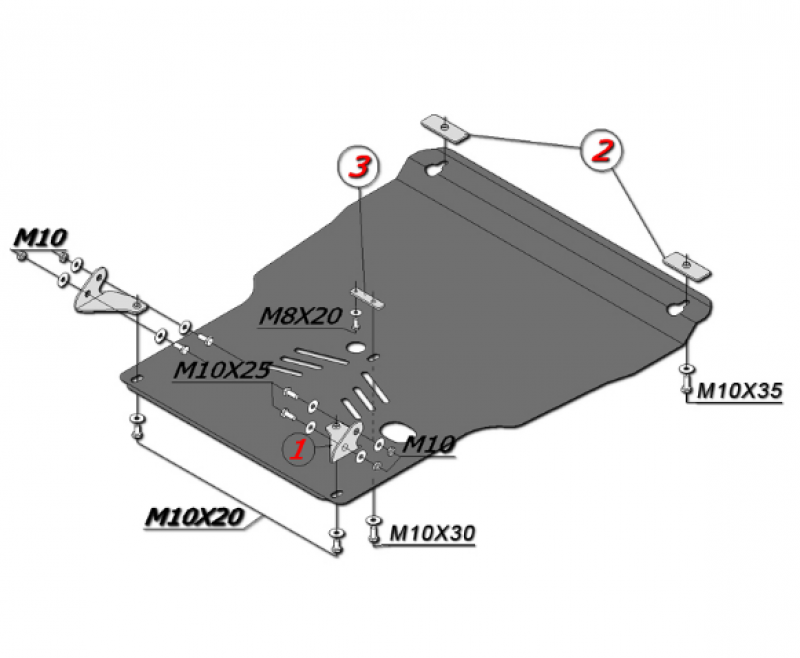 3

2

M10

M8X20

M10X25

M10X35

1

M10

M10X20

M10X30