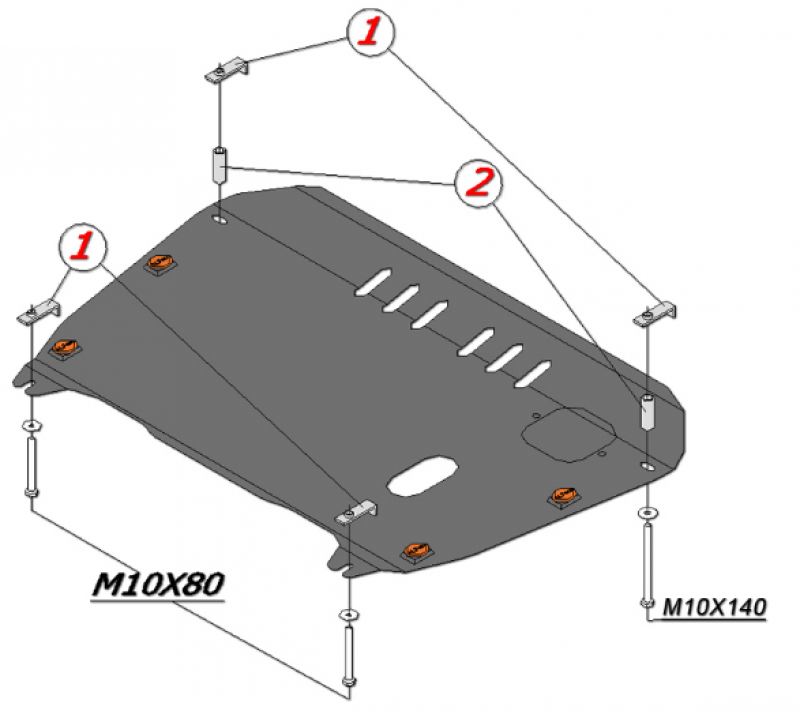 1

2

1

M10X80

M10X140