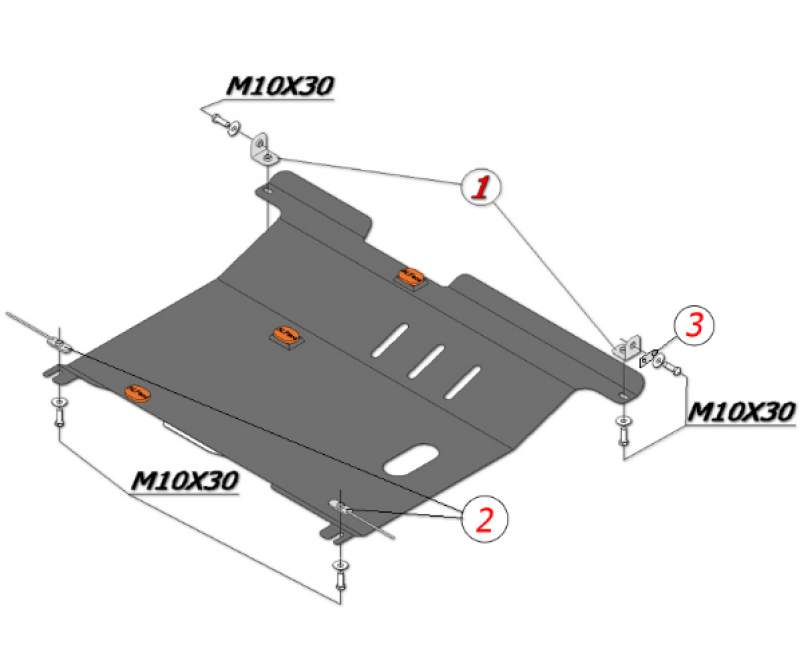 M10X30

1

3

M10X30

M10X30

2