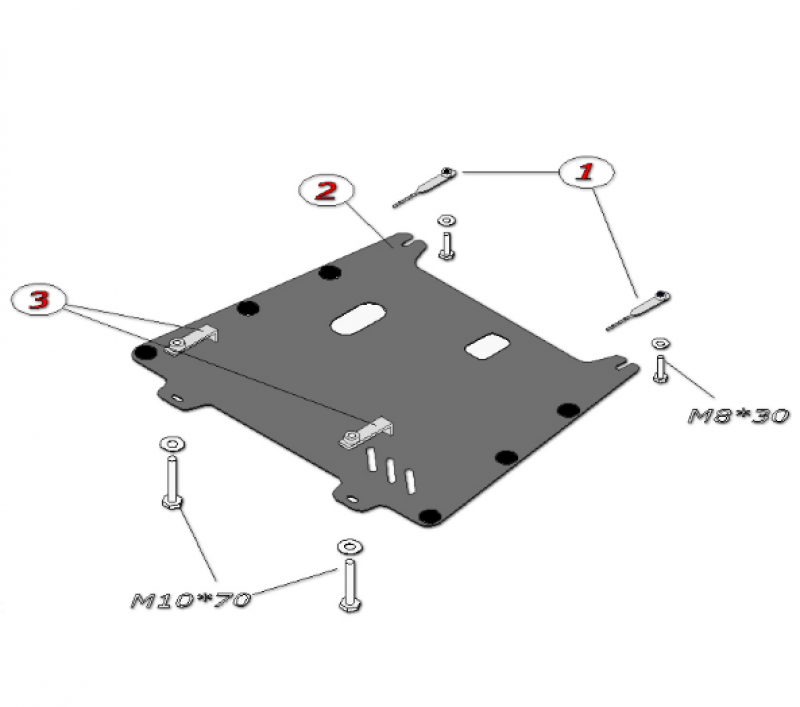 2

1

3

M8*30

M10*70