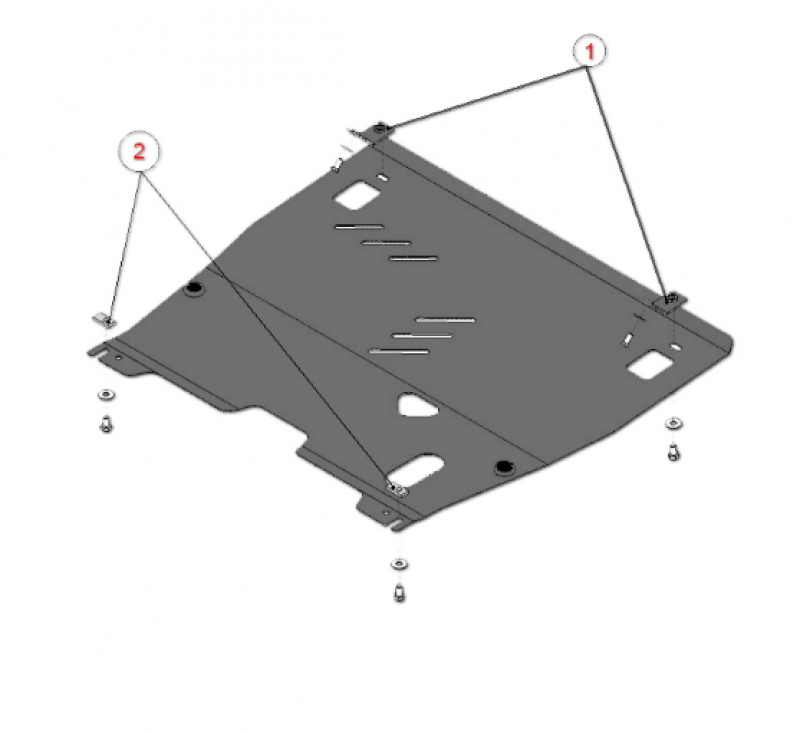 1
2