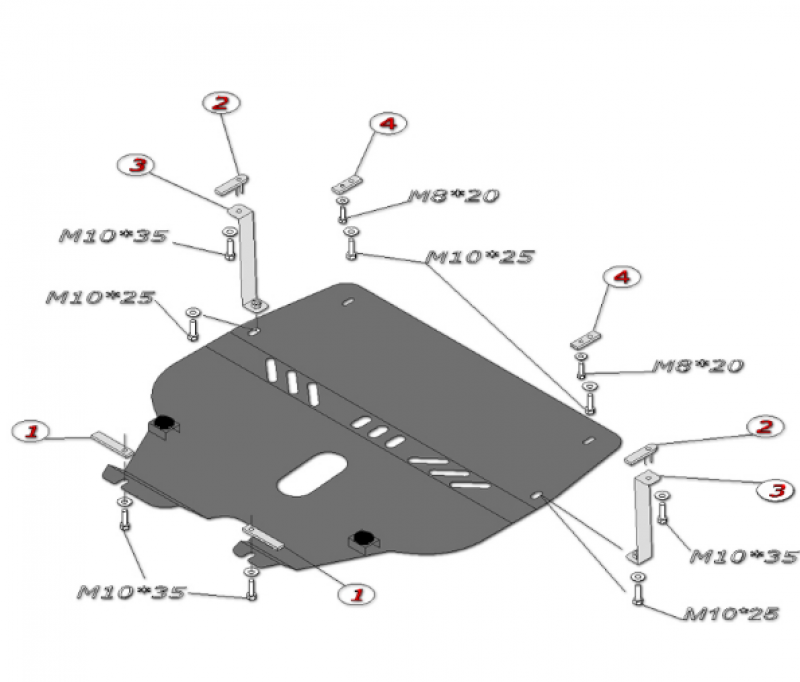 2
4
3
M8*20
M10*35
M10*25
M10*25
4
M8*20
1
2
3
M10*35
M10*35
1
M10*25