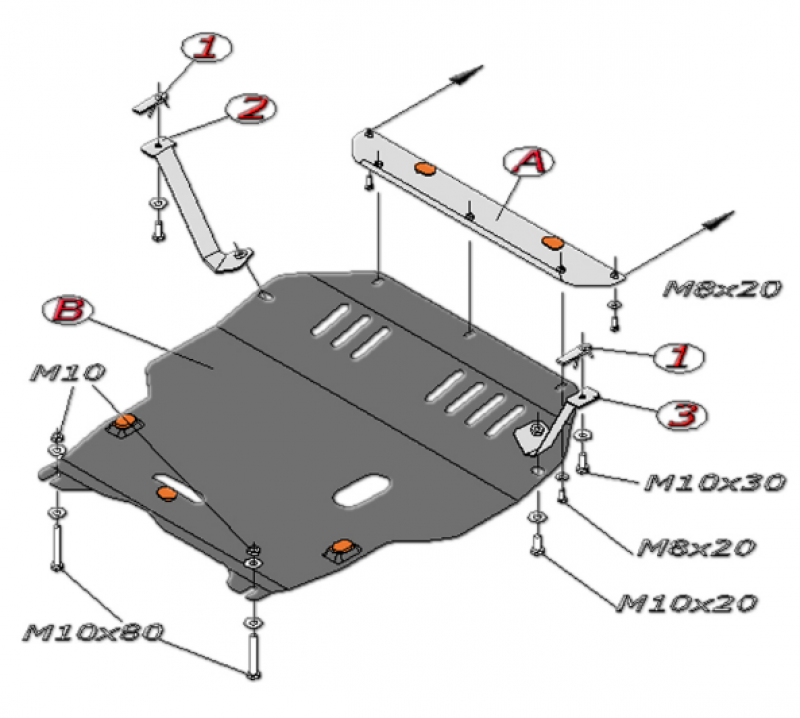 1
2
A
M8x20
B
M10
1
3
M10x30
M8x20
M10x20
M10x80