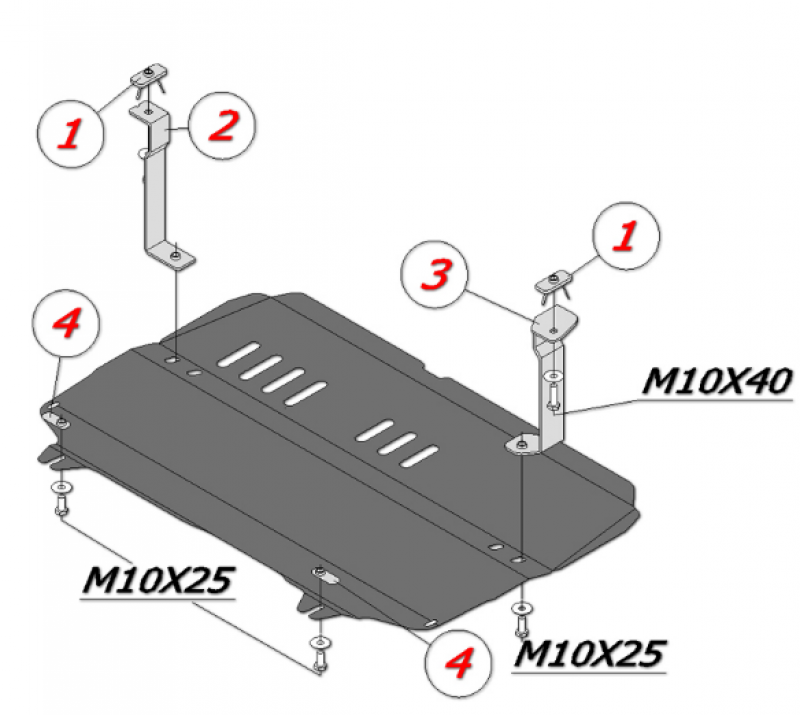 1
2
1
3
4
M10X40
M10X25
4
M10X25