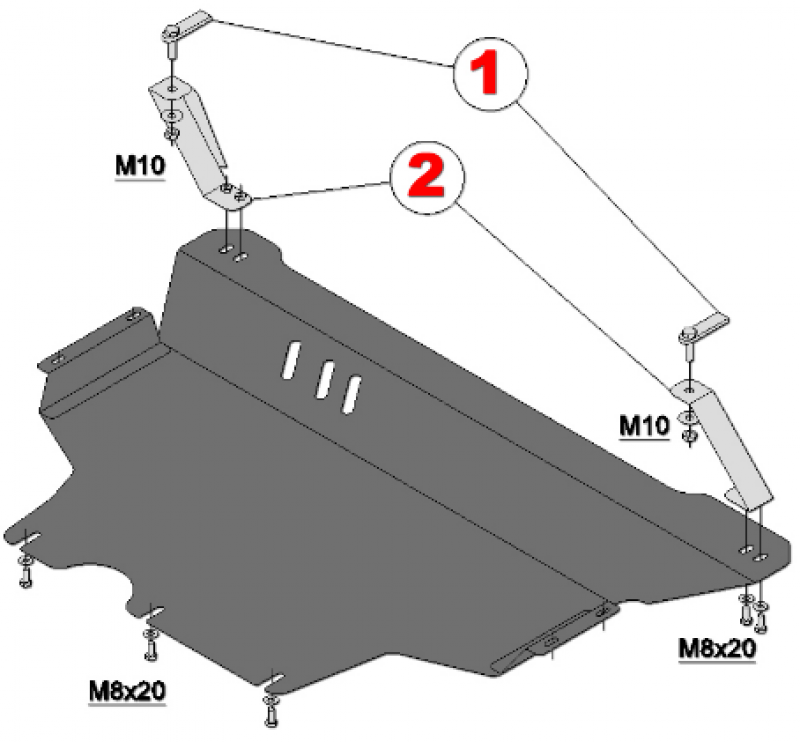 1

M10

2

M10

M8x20

M8x20