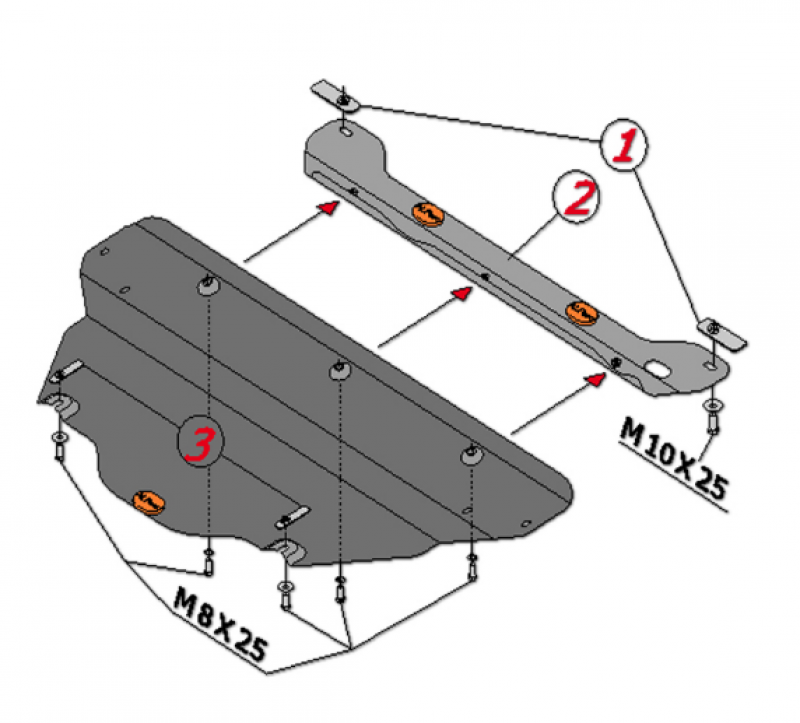 1
2
3
M10X25
M8X25