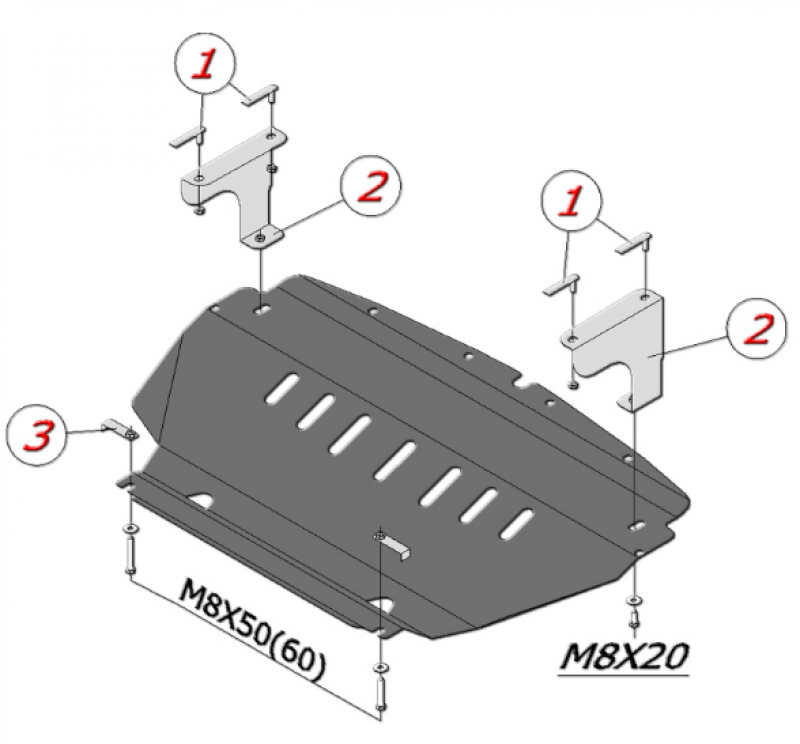 1
2
1
2
3
M8X50(60)
M8X20