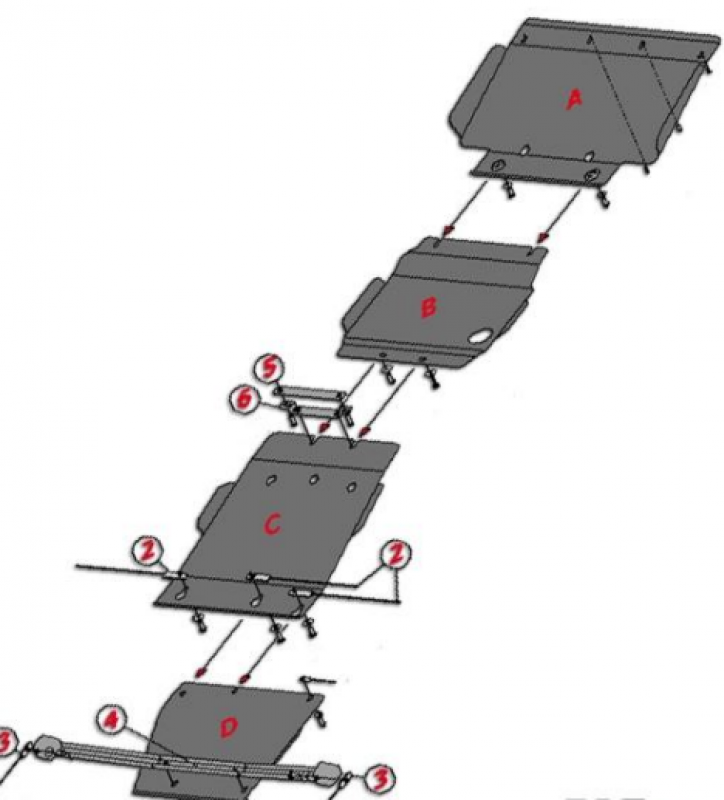 A

B

5

6

C

2

2

D

4

3

3