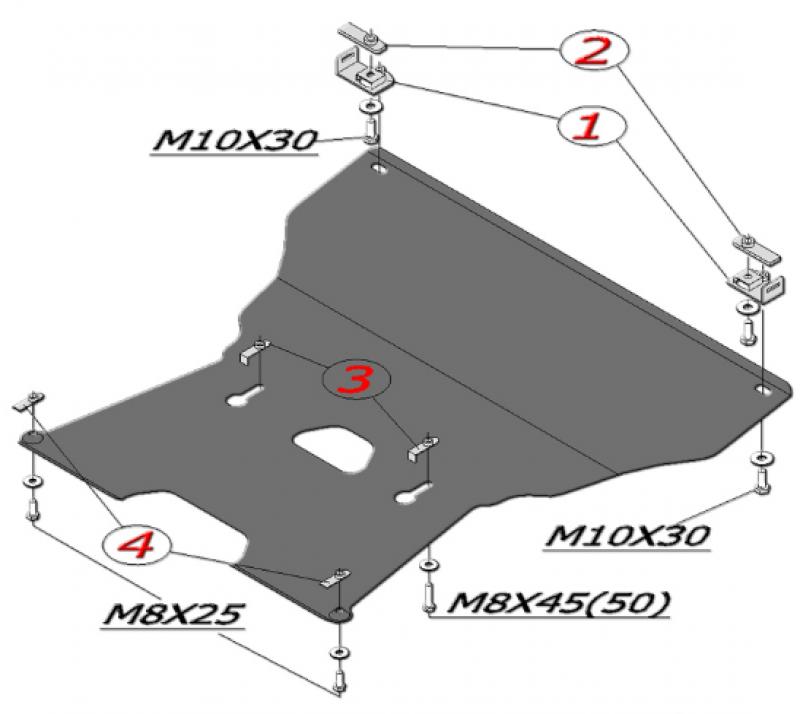 2

1

M10X30

3

4

M10X30

M8X45(50)

M8X25