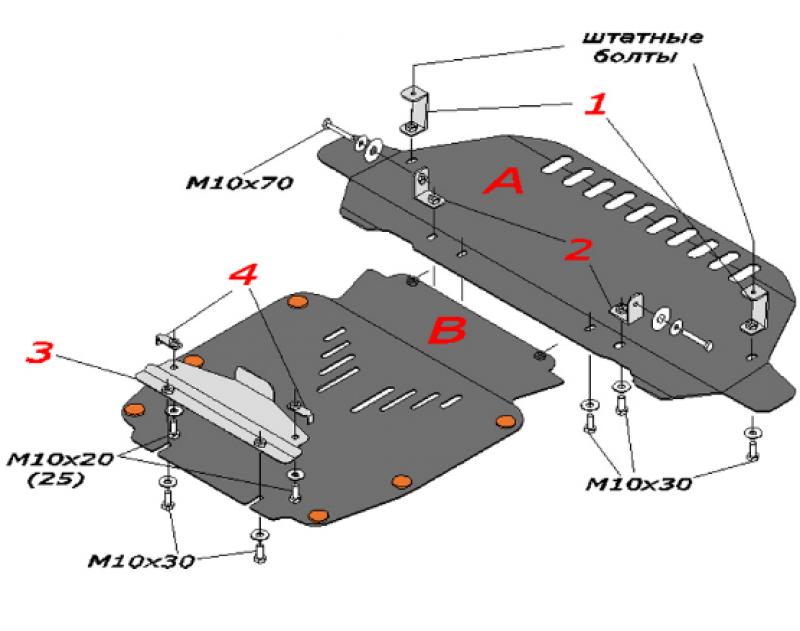 штатные болты

1

M10x70

A

2

4

B

3

M10x20 (25)

M10x30

M10x30