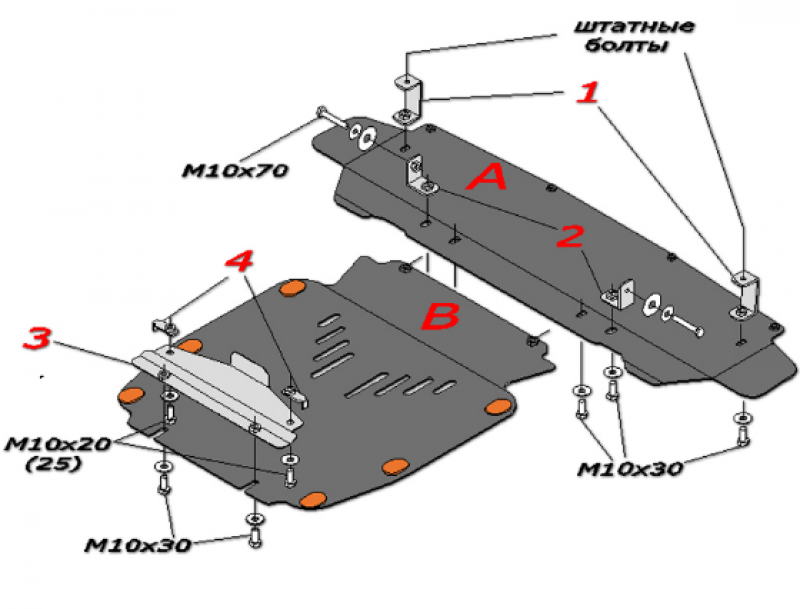 штатные болты

1

M10x70

A

2

4

B

3

M10x20 (25)

M10x30

M10x30