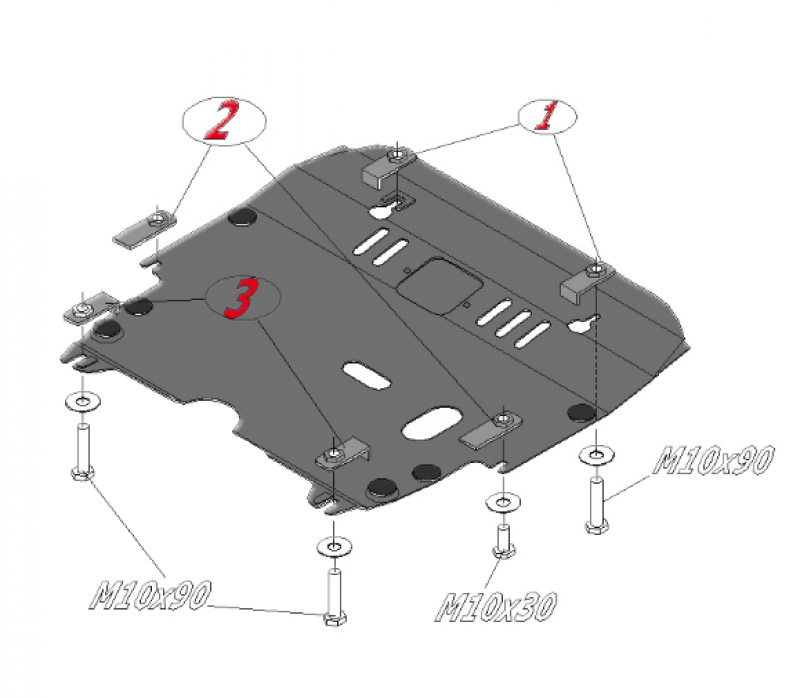 2

1

3

M10x90

M10x90

M10x30