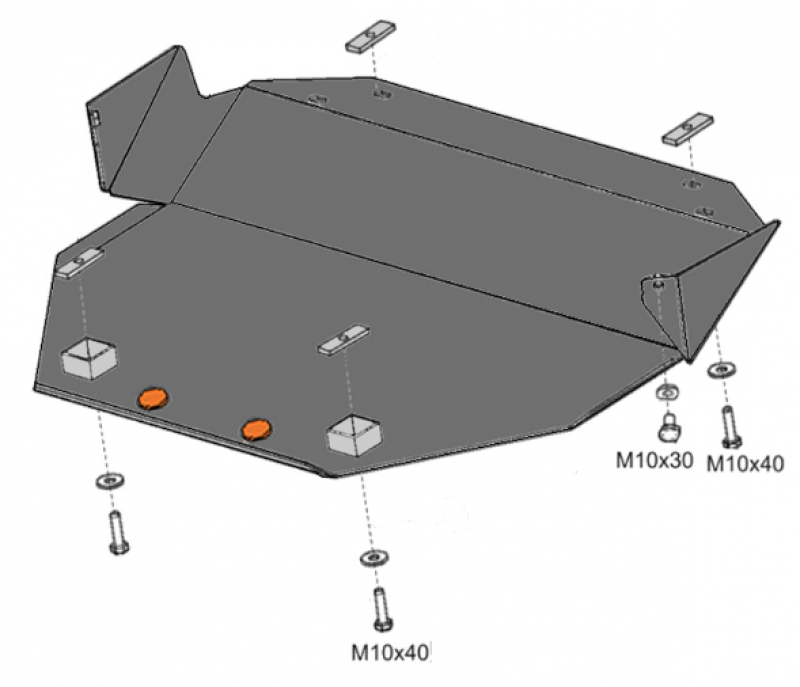 M10x30 M10x40

M10x40