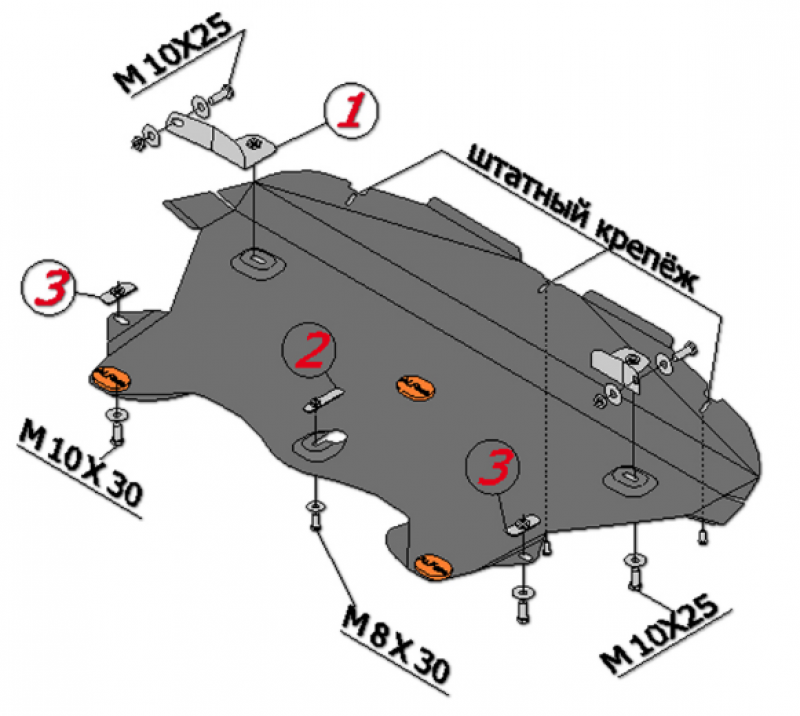 M 10X25

1

штатный крепёж

3

2

M 10 X 30

3

M 8 X 30

M 10X25