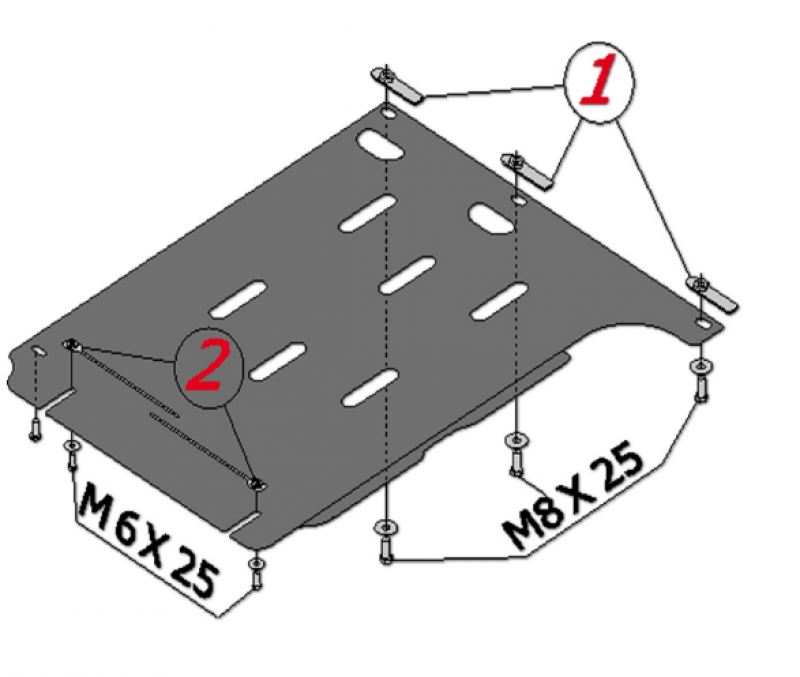 1

2

M6X25

M8X25